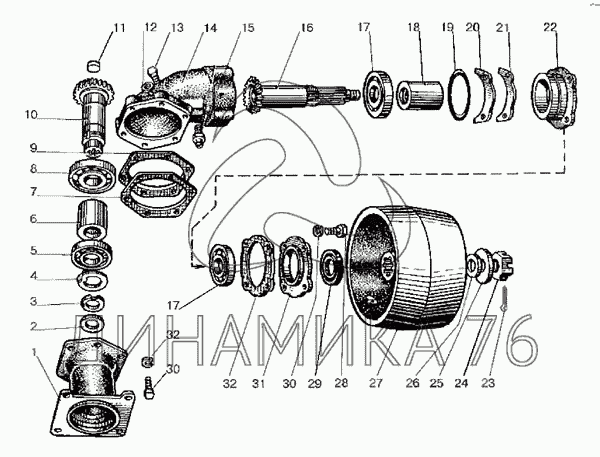 11 12 13 14 15 16 17 18 19 20 21 22

10

9

8

7

6

5

4

3

2

1

32

30

17

32 31 30 29 28 27 26 25 24 23

ДИНАМИКА 76